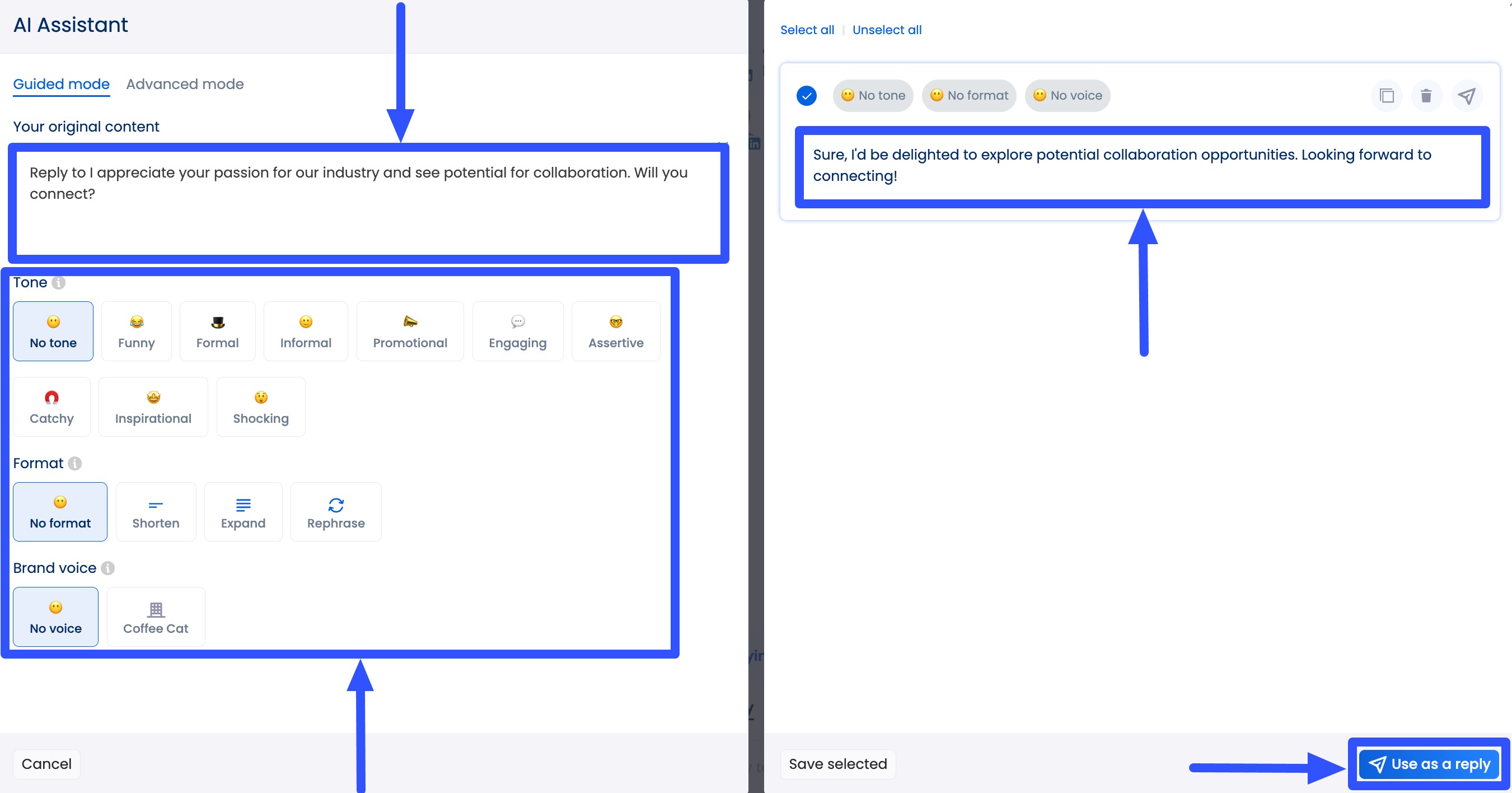 AI Assistant

Guided mode Advanced mode

Your original content

Reply to I appreciate your passion for our industry and see potential for collaboration. Will you connect?

Tone

No tone
Funny
Formal
Informal
Promotional
Engaging
Assertive
Catchy
Inspirational
Shocking

Format

No format
Shorten
Expand
Rephrase

Brand voice

No voice
Coffee Cat

Cancel

Select all | Unselect all

No tone No format No voice

Sure, I'd be delighted to explore potential collaboration opportunities. Looking forward to connecting!

Save selected

Use as a reply