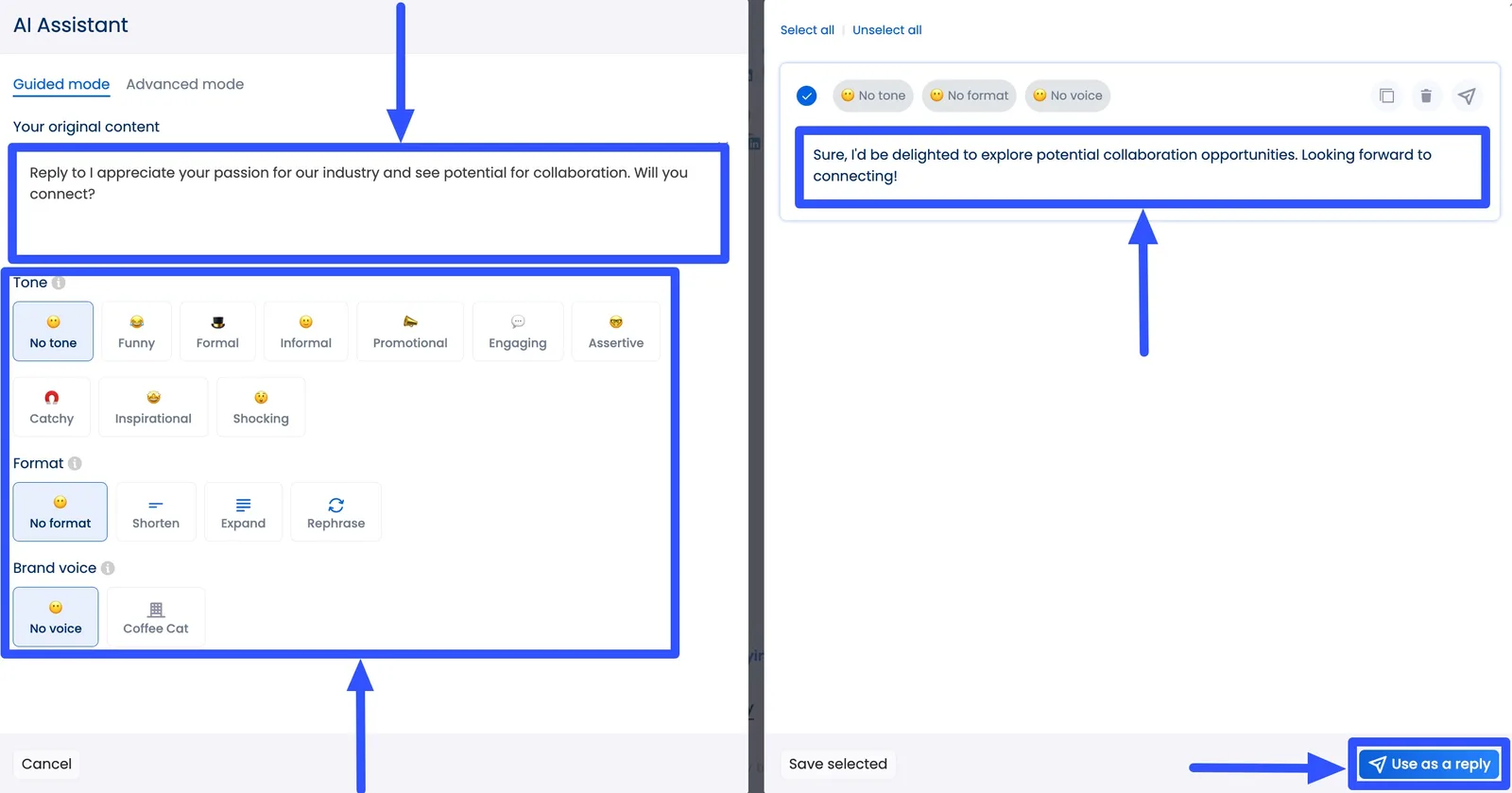 AI Assistant

Guided mode Advanced mode

Your original content

Reply to I appreciate your passion for our industry and see potential for collaboration. Will you connect?

Tone

No tone Funny Formal Informal Promotional Engaging Assertive

Catchy Inspirational Shocking

Format

No format Shorten Expand Rephrase

Brand voice

No voice Coffee Cat

Cancel

Select all | Unselect all

No tone No format No voice

Sure, I'd be delighted to explore potential collaboration opportunities. Looking forward to connecting!

Save selected

Use as a reply