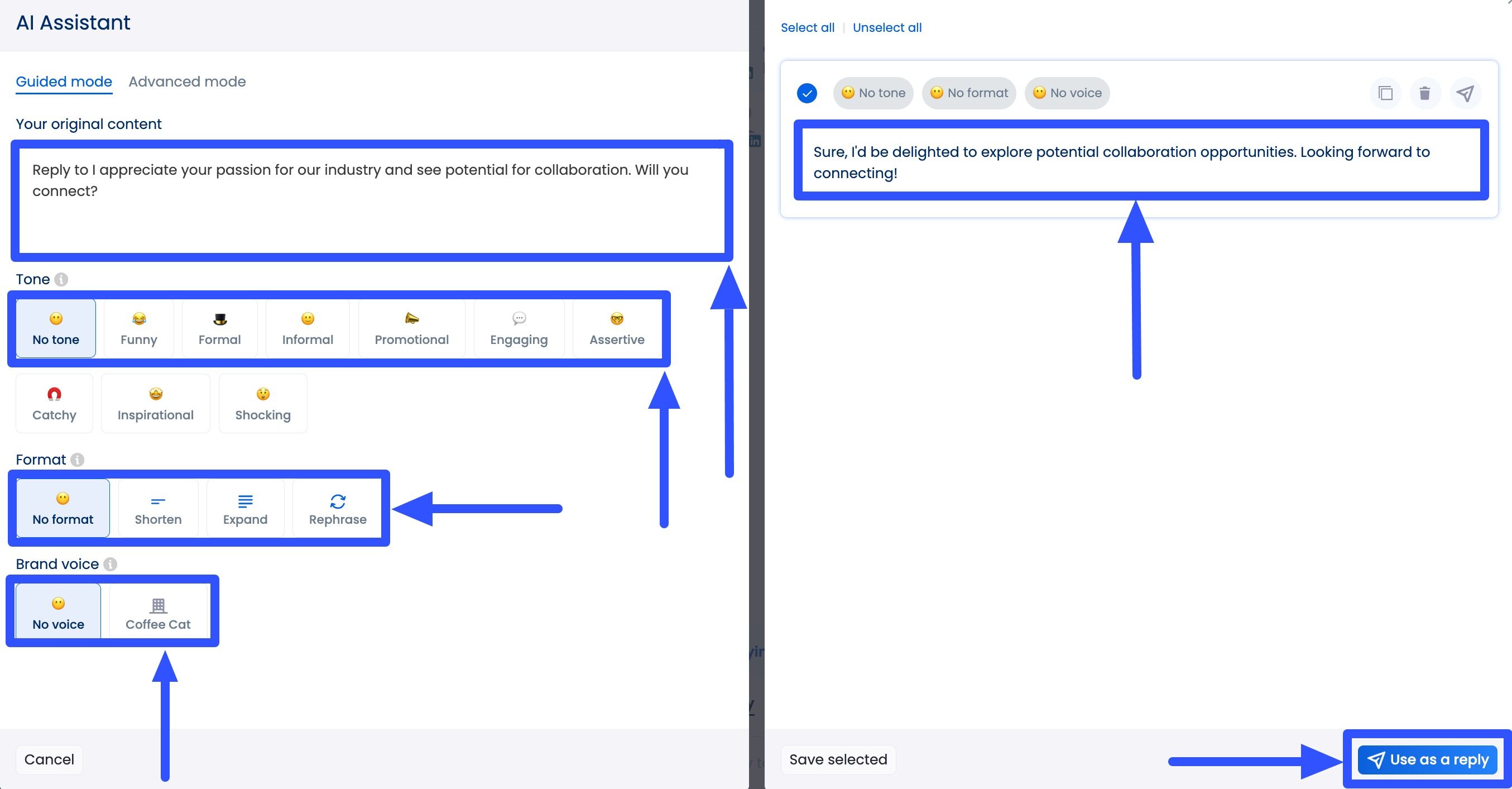 AI Assistant

Guided mode Advanced mode

Your original content

Reply to I appreciate your passion for our industry and see potential for collaboration. Will you connect?

Tone

No tone Funny Formal Informal Promotional Engaging Assertive

Catchy Inspirational Shocking

Format

No format Shorten Expand Rephrase

Brand voice

No voice Coffee Cat

Cancel

Select all | Unselect all

No tone No format No voice

Sure, I'd be delighted to explore potential collaboration opportunities. Looking forward to connecting!

Save selected

Use as a reply