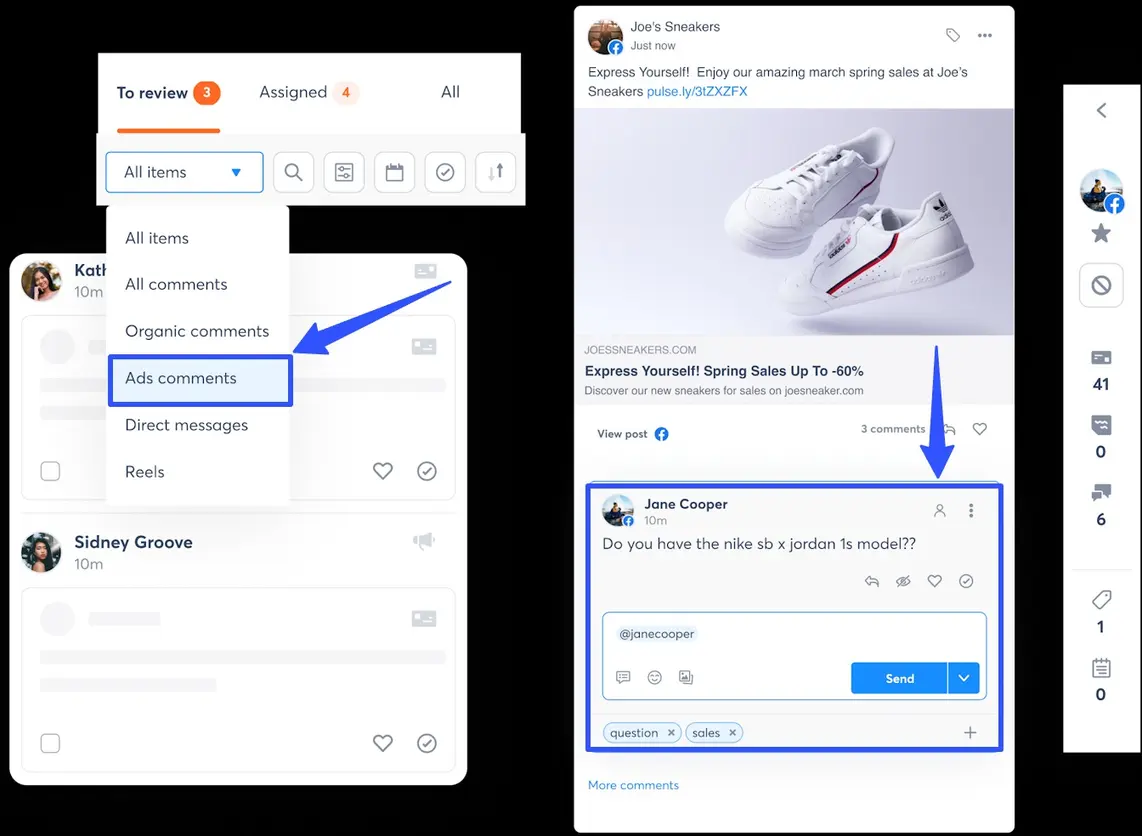 To review 3 Assigned 4 All

All items

All items
All comments
Organic comments
Ads comments
Direct messages
Reels

Kath
10m

Sidney Groove
10m

Joe's Sneakers
Just now

Express Yourself! Enjoy our amazing march spring sales at Joe's Sneakers pulse.ly/3tZXZFX

JOESSNEAKERS.COM
Express Yourself! Spring Sales Up To -60%
Discover our new sneakers for sales on joesneaker.com

View post
3 comments

Jane Cooper
10m
Do you have the nike sb x jordan 1s model??

@janecooper

Send

question ×
sales ×

More comments

41
0
6
1
0