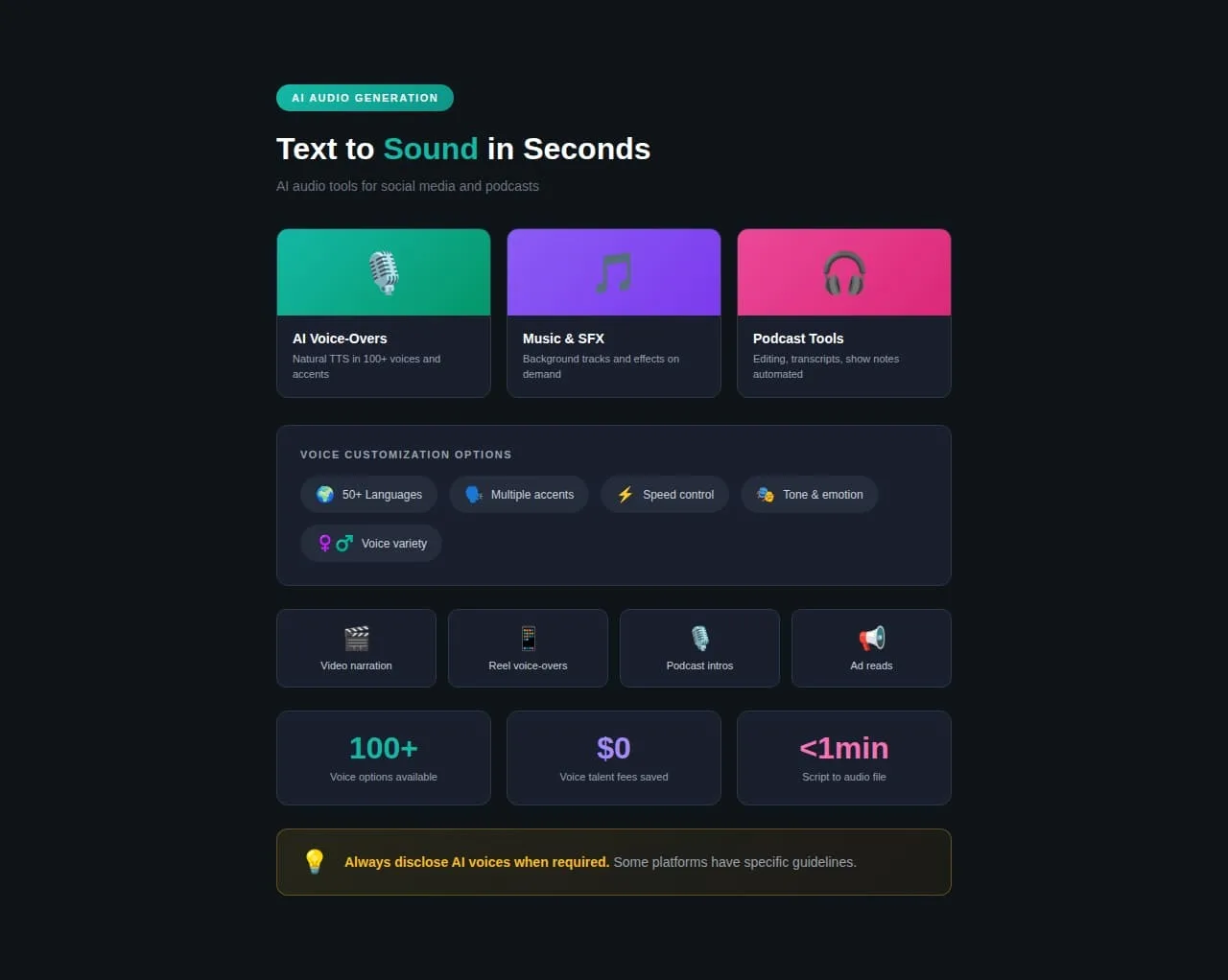 AI AUDIO GENERATION

Text to Sound in Seconds

AI audio tools for social media and podcasts

AI Voice-Overs
Natural TTS in 100+ voices and accents

Music & SFX
Background tracks and effects on demand

Podcast Tools
Editing, transcripts, show notes automated

VOICE CUSTOMIZATION OPTIONS

50+ Languages
Multiple accents
Speed control
Tone & emotion
Voice variety

Video narration
Reel voice-overs
Podcast intros
Ad reads

100+
Voice options available

$0
Voice talent fees saved

<1min
Script to audio file

Always disclose AI voices when required. Some platforms have specific guidelines.