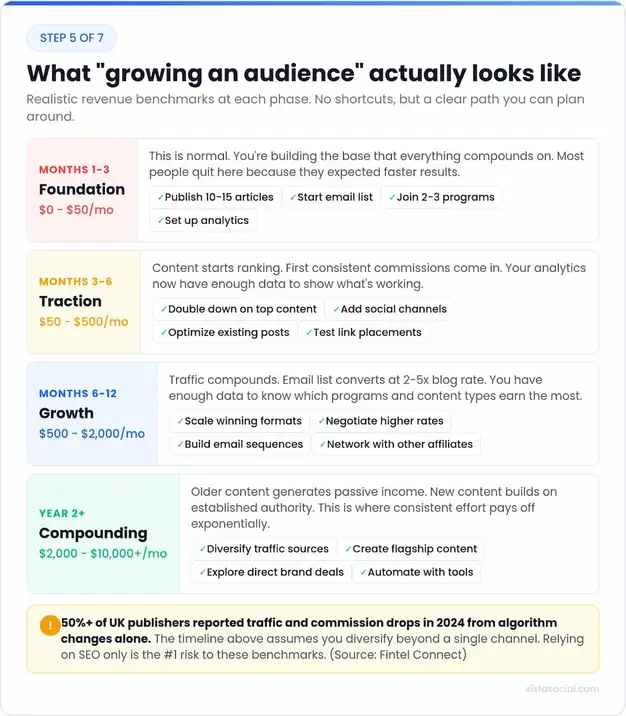 STEP 5 OF 7

What "growing an audience" actually looks like

Realistic revenue benchmarks at each phase. No shortcuts, but a clear path you can plan around.

MONTHS 1-3
Foundation
$0 - $50/mo

This is normal. You're building the base that everything compounds on. Most people quit here because they expected faster results.

✓Publish 10-15 articles ✓Start email list ✓Join 2-3 programs ✓Set up analytics

MONTHS 3-6
Traction
$50 - $500/mo

Content starts ranking. First consistent commissions come in. Your analytics now have enough data to show what's working.

✓Double down on top content ✓Add social channels ✓Optimize existing posts ✓Test link placements

MONTHS 6-12
Growth
$500 - $2,000/mo

Traffic compounds. Email list converts at 2-5x blog rate. You have enough data to know which programs and content types earn the most.

✓Scale winning formats ✓Negotiate higher rates ✓Build email sequences ✓Network with other affiliates

YEAR 2+
Compounding
$2,000 - $10,000+/mo

Older content generates passive income. New content builds on established authority. This is where consistent effort pays off exponentially.

✓Diversify traffic sources ✓Create flagship content ✓Explore direct brand deals ✓Automate with tools

! 50%+ of UK publishers reported traffic and commission drops in 2024 from algorithm changes alone. The timeline above assumes you diversify beyond a single channel. Relying on SEO only is the #1 risk to these benchmarks. (Source: Fintel Connect)

vistasocial.com