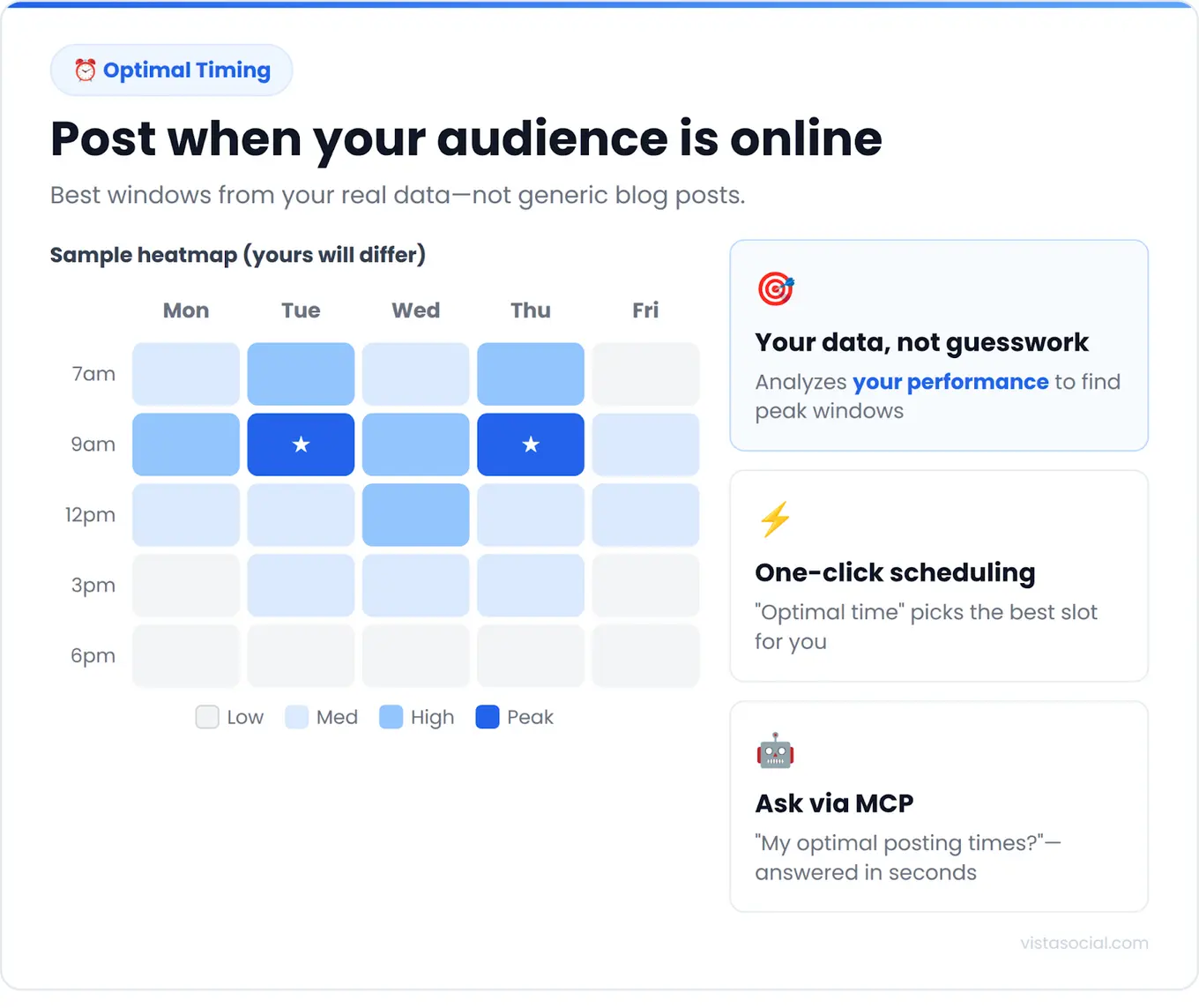 ⏰ Optimal Timing

Post when your audience is online

Best windows from your real data—not generic blog posts.

Sample heatmap (yours will differ)

| | Mon | Tue | Wed | Thu | Fri |
|---|---|---|---|---|---|
| 7am | | | | | |
| 9am | | ★ | | ★ | |
| 12pm | | | | | |
| 3pm | | | | | |
| 6pm | | | | | |

Low Med High Peak

🎯

Your data, not guesswork

Analyzes your performance to find peak windows

⚡

One-click scheduling

"Optimal time" picks the best slot for you

🤖

Ask via MCP

"My optimal posting times?"—answered in seconds

vistasocial.com