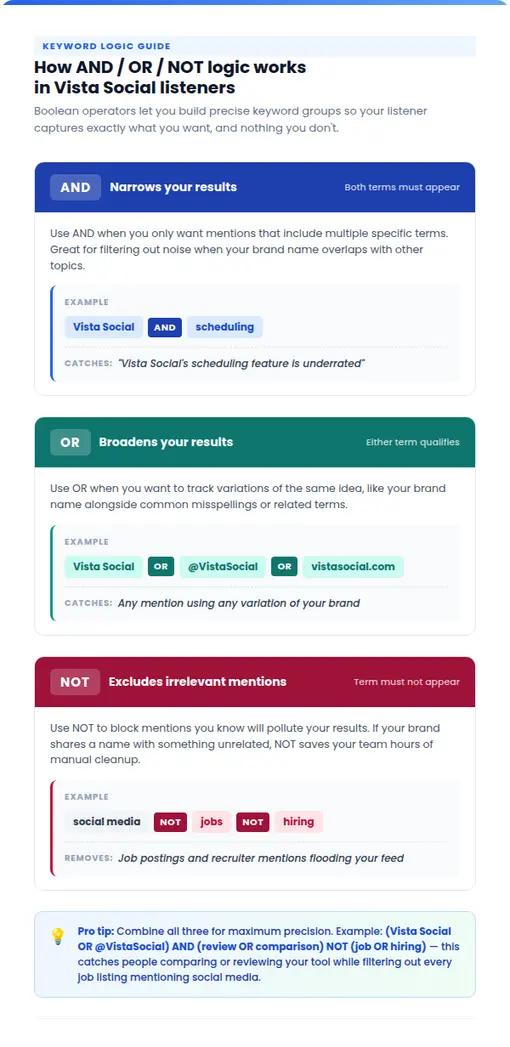 KEYWORD LOGIC GUIDE

How AND / OR / NOT logic works in Vista Social listeners

Boolean operators let you build precise keyword groups so your listener captures exactly what you want, and nothing you don't.

AND Narrows your results Both terms must appear

Use AND when you only want mentions that include multiple specific terms. Great for filtering out noise when your brand name overlaps with other topics.

EXAMPLE

Vista Social AND scheduling

CATCHES: "Vista Social's scheduling feature is underrated"

OR Broadens your results Either term qualifies

Use OR when you want to track variations of the same idea, like your brand name alongside common misspellings or related terms.

EXAMPLE

Vista Social OR @VistaSocial OR vistasocial.com

CATCHES: Any mention using any variation of your brand

NOT Excludes irrelevant mentions Term must not appear

Use NOT to block mentions you know will pollute your results. If your brand shares a name with something unrelated, NOT saves your team hours of manual cleanup.

EXAMPLE

social media NOT jobs NOT hiring

REMOVES: Job postings and recruiter mentions flooding your feed

Pro tip: Combine all three for maximum precision. Example: (Vista Social OR @VistaSocial) AND (review OR comparison) NOT (job OR hiring) — this catches people comparing or reviewing your tool while filtering out every job listing mentioning social media.