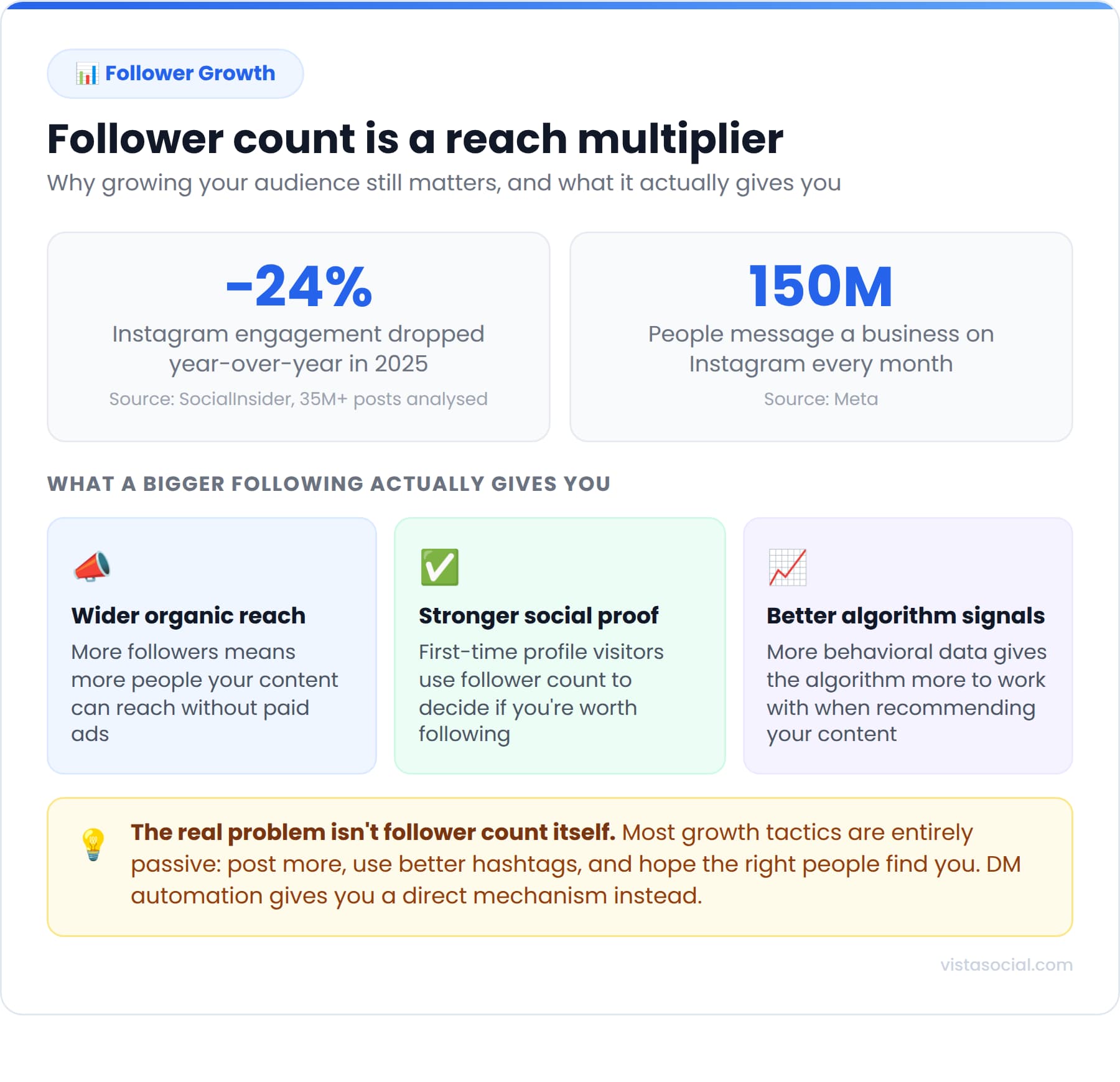 Follower Growth

Follower count is a reach multiplier

Why growing your audience still matters, and what it actually gives you

-24%
Instagram engagement dropped year-over-year in 2025
Source: SocialInsider, 35M+ posts analysed

150M
People message a business on Instagram every month
Source: Meta

WHAT A BIGGER FOLLOWING ACTUALLY GIVES YOU

Wider organic reach
More followers means more people your content can reach without paid ads

Stronger social proof
First-time profile visitors use follower count to decide if you're worth following

Better algorithm signals
More behavioral data gives the algorithm more to work with when recommending your content

The real problem isn't follower count itself. Most growth tactics are entirely passive: post more, use better hashtags, and hope the right people find you. DM automation gives you a direct mechanism instead.

vistasocial.com